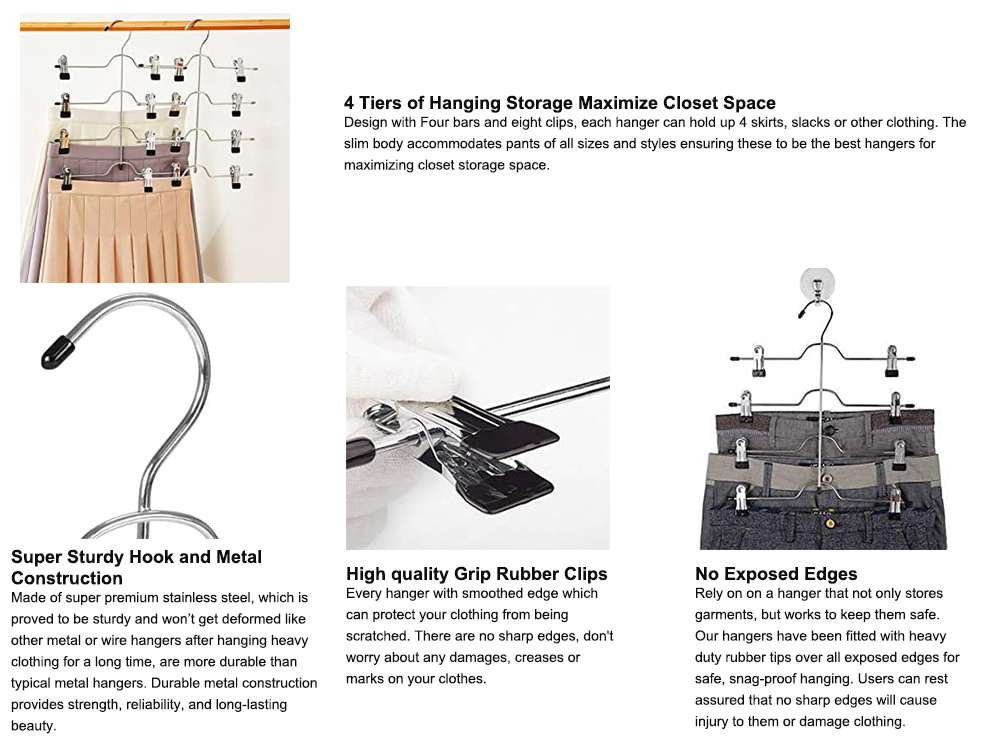 4 Tiers of Hanging Storage Maximize Closet Space
Design with Four bars and eight clips, each hanger can hold up 4 skirts, slacks or other clothing. The slim body accommodates pants of all sizes and styles ensuring these to be the best hangers for maximizing closet storage space.

Super Sturdy Hook and Metal Construction
Made of super premium stainless steel, which is proved to be sturdy and won't get deformed like other metal or wire hangers after hanging heavy clothing for a long time, are more durable than typical metal hangers. Durable metal construction provides strength, reliability, and long-lasting beauty.

High quality Grip Rubber Clips
Every hanger with smoothed edge which can protect your clothing from being scratched. There are no sharp edges, don't worry about any damages, creases or marks on your clothes.

No Exposed Edges
Rely on on a hanger that not only stores garments, but works to keep them safe. Our hangers have been fitted with heavy duty rubber tips over all exposed edges for safe, snag-proof hanging. Users can rest assured that no sharp edges will cause injury to them or damage clothing.